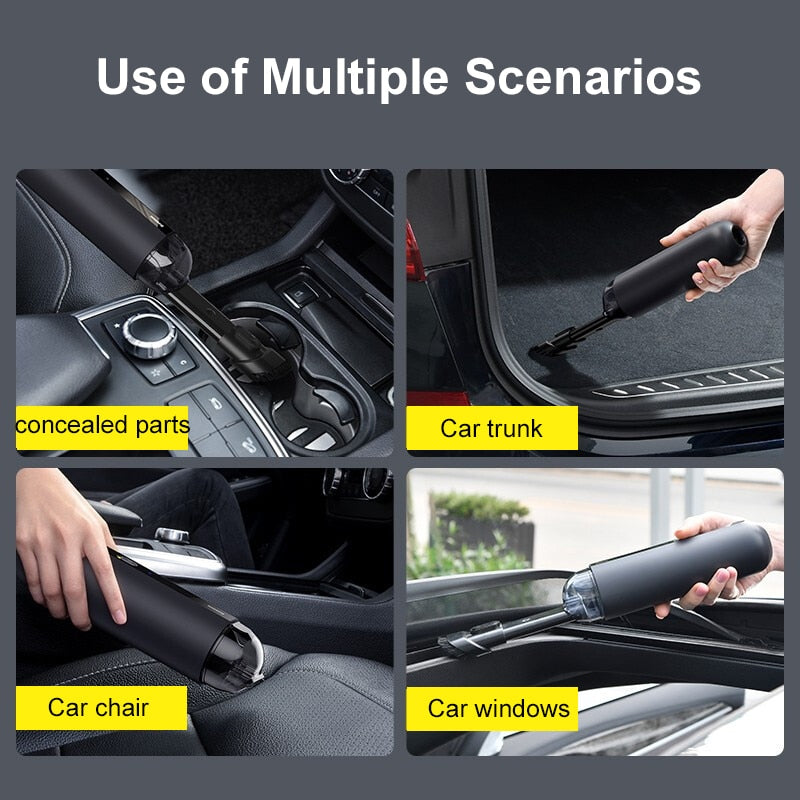 Use of Multiple Scenarios

concealed parts

Car trunk

Car chair

Car windows